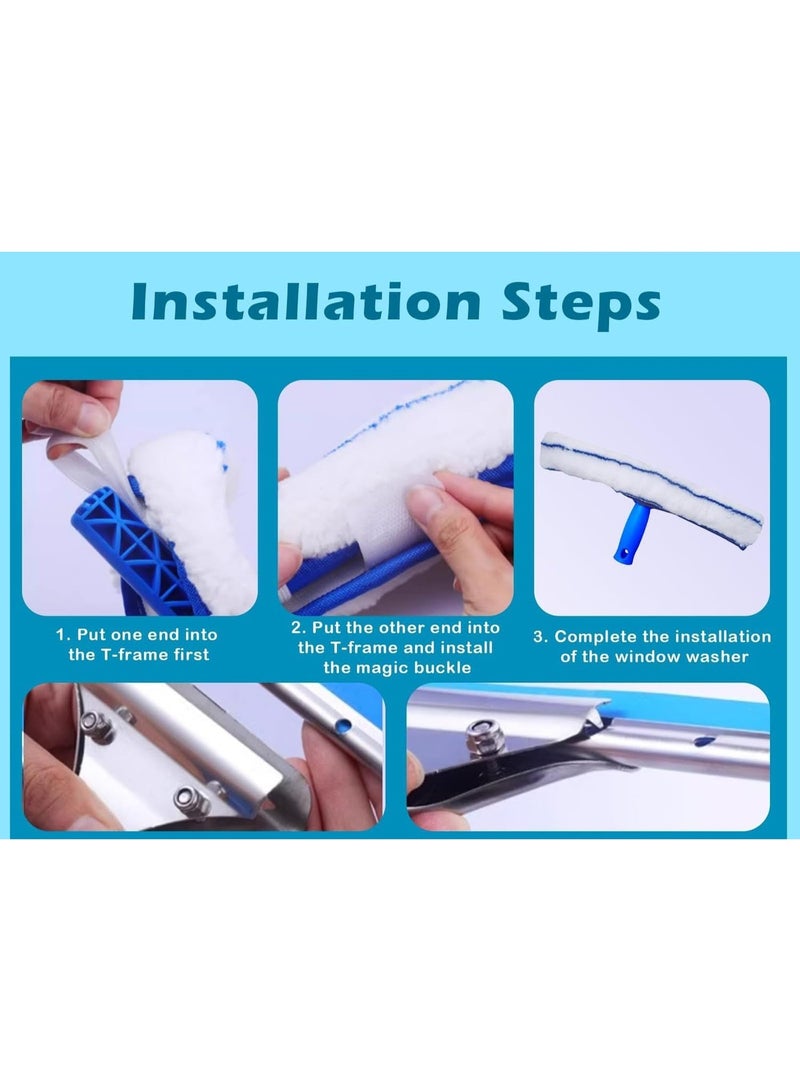 Installation Steps

1. Put one end into the T-frame first

2. Put the other end into the T-frame and install the magic buckle

3. Complete the installation of the window washer